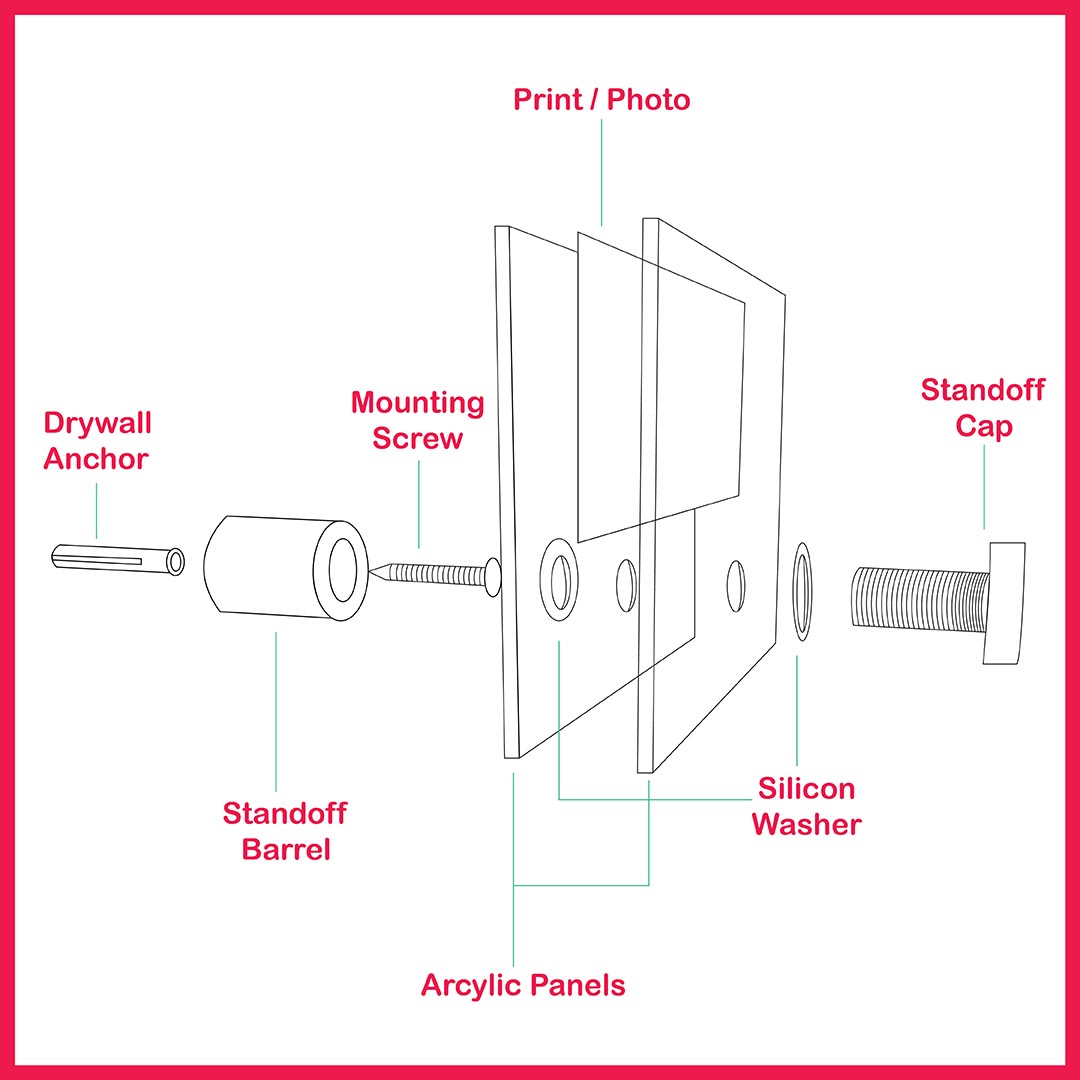 Print / Photo

Drywall Anchor

Mounting Screw

Standoff Cap

Standoff Barrel

Silicon Washer

Arcylic Panels