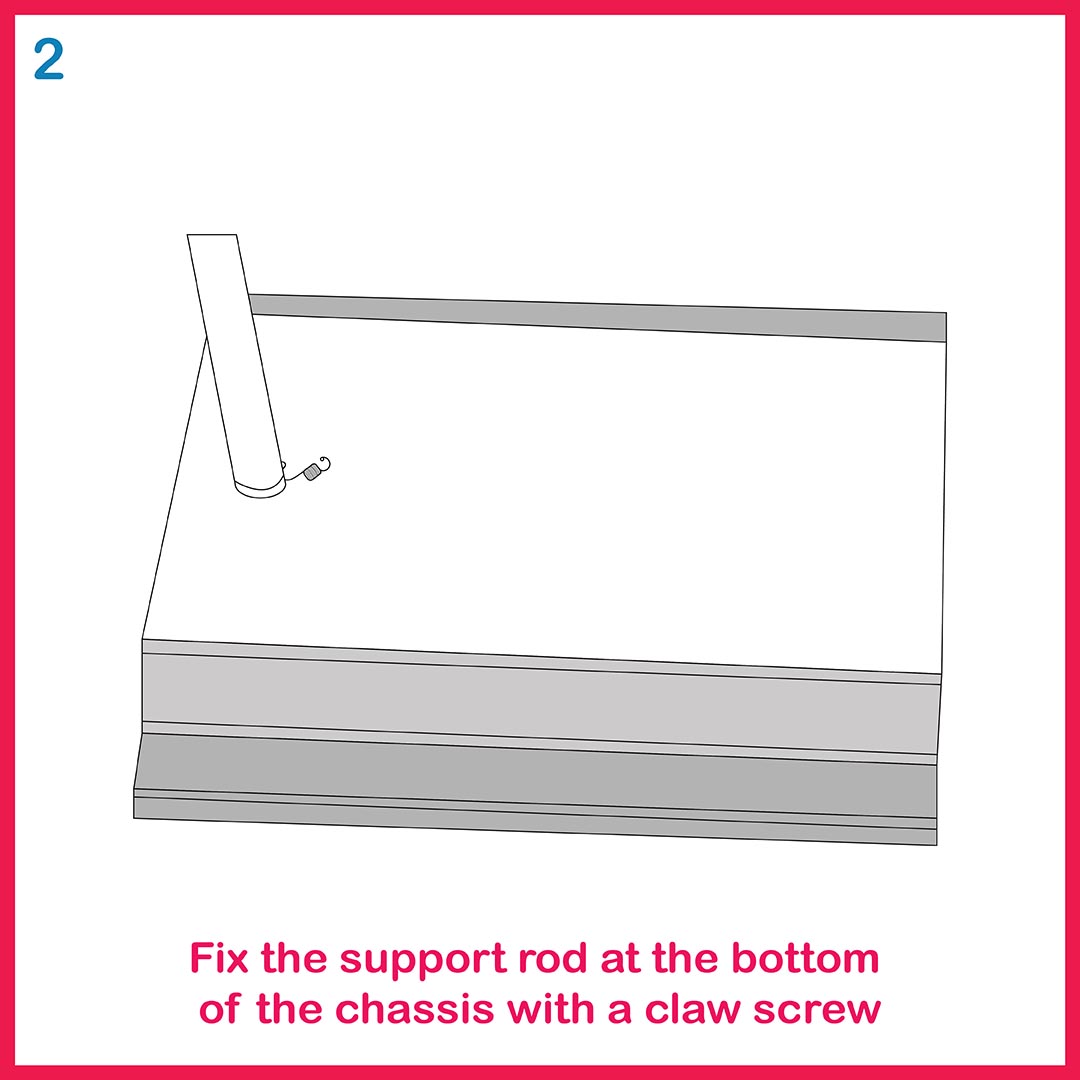 2

Fix the support rod at the bottom of the chassis with a claw screw