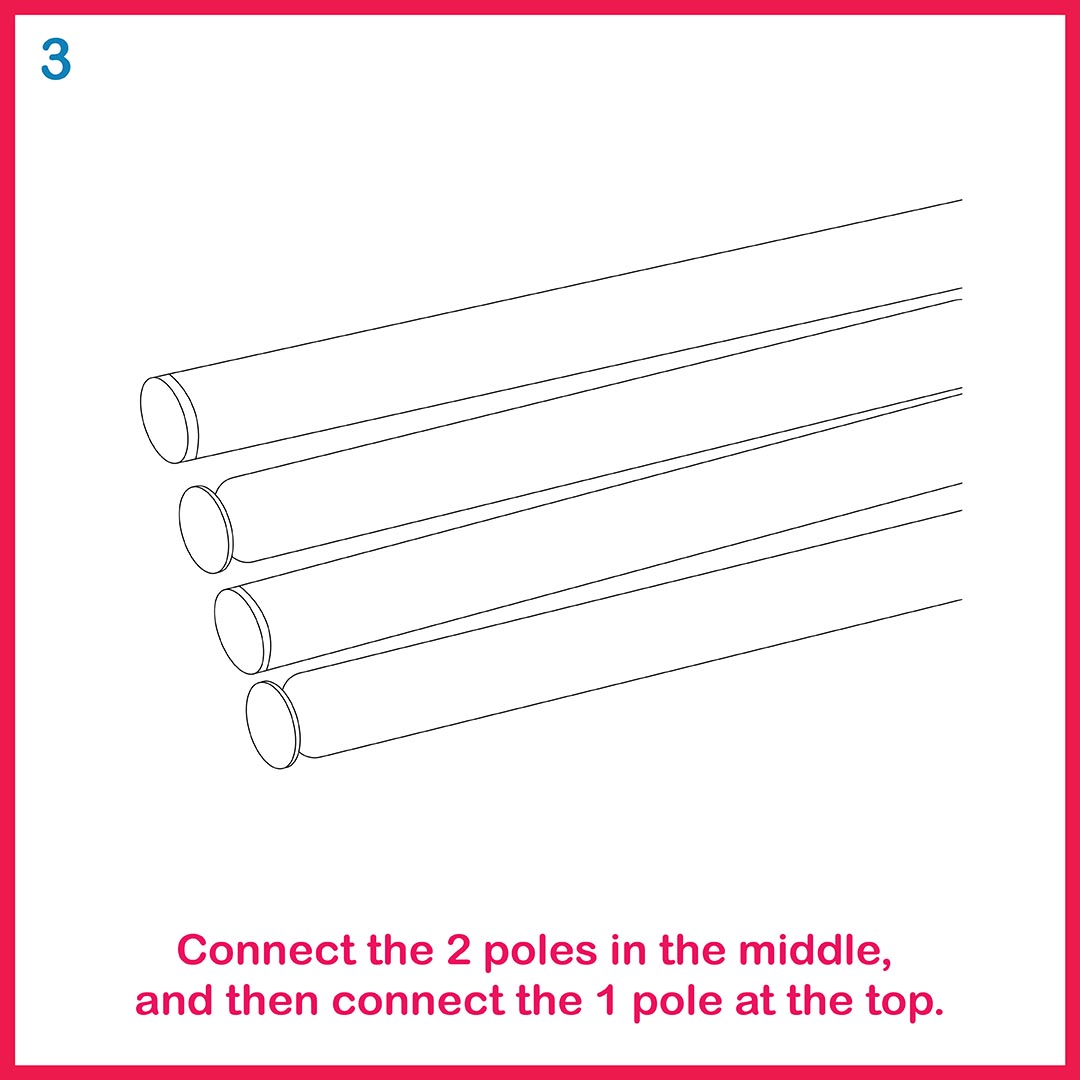 3

Connect the 2 poles in the middle, and then connect the 1 pole at the top.