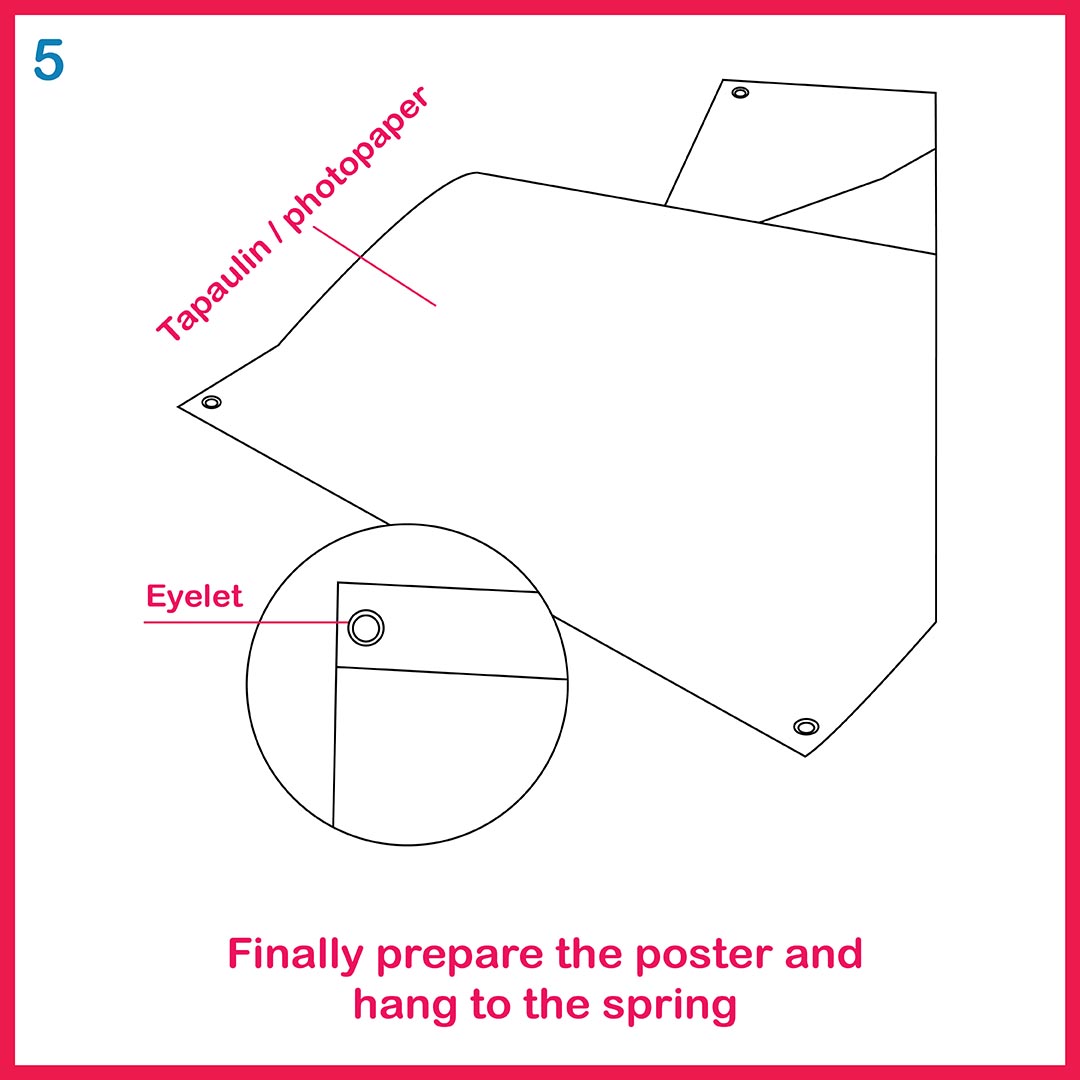 5

Tapaulin / photopaper

Eyelet

Finally prepare the poster and hang to the spring