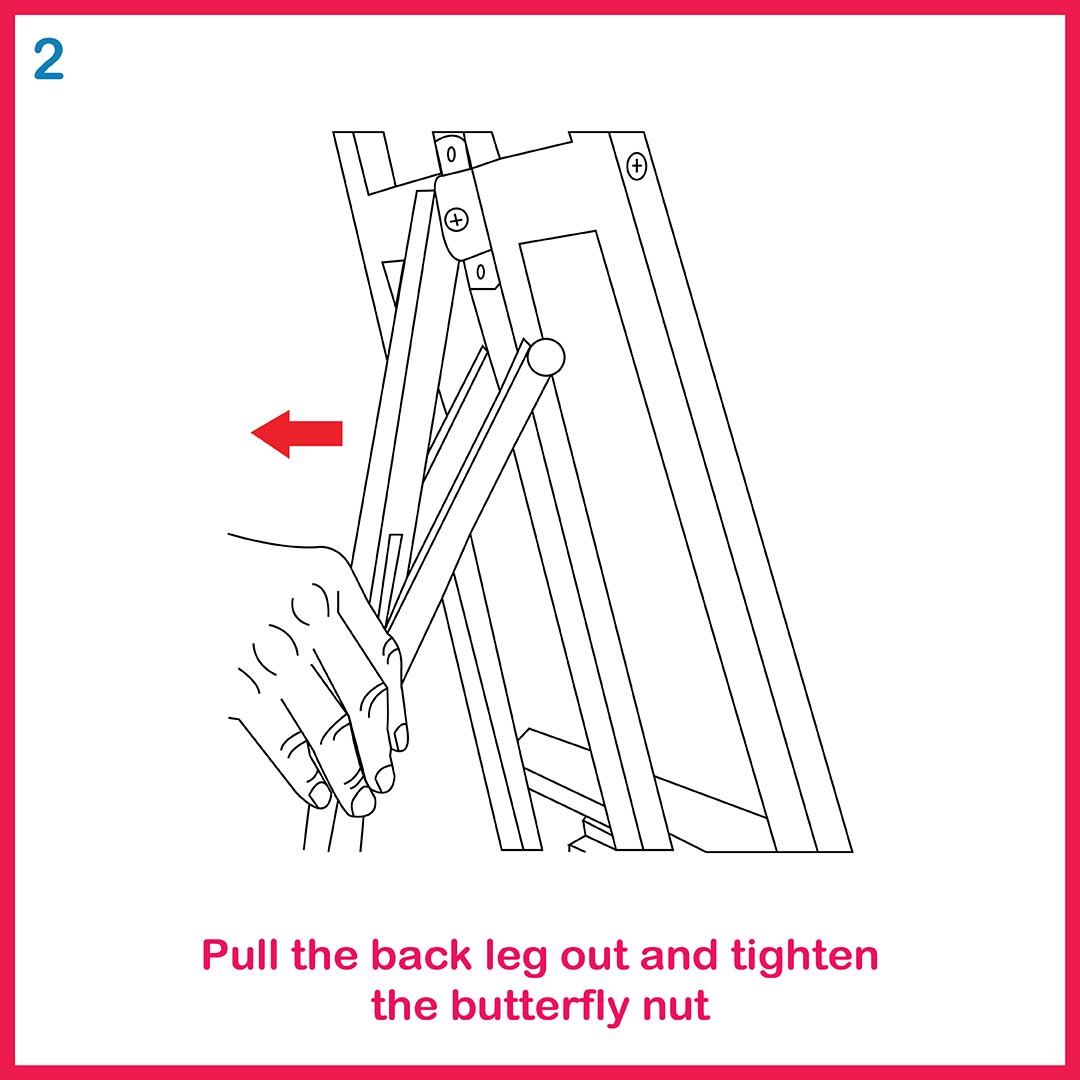 2

Pull the back leg out and tighten the butterfly nut