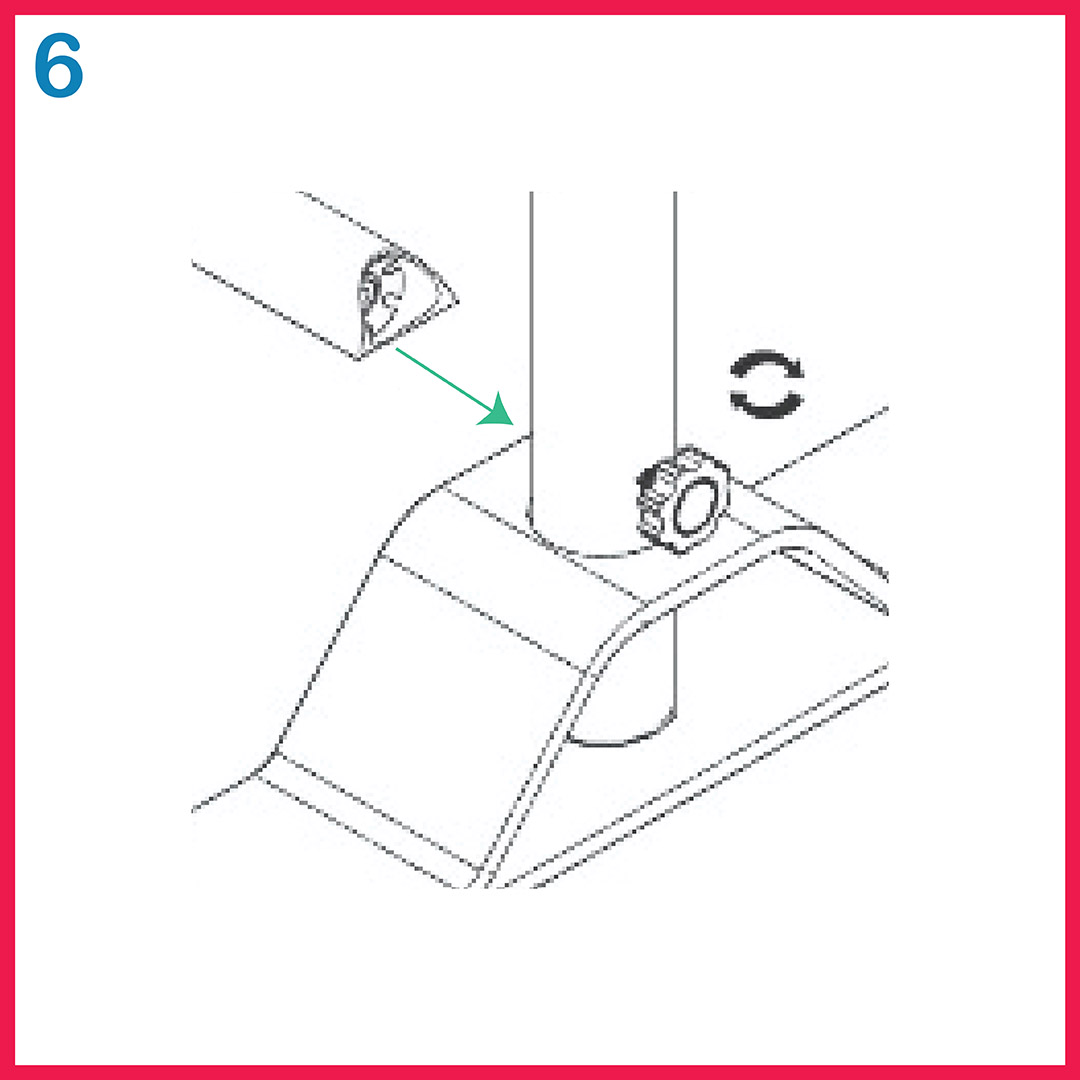 6