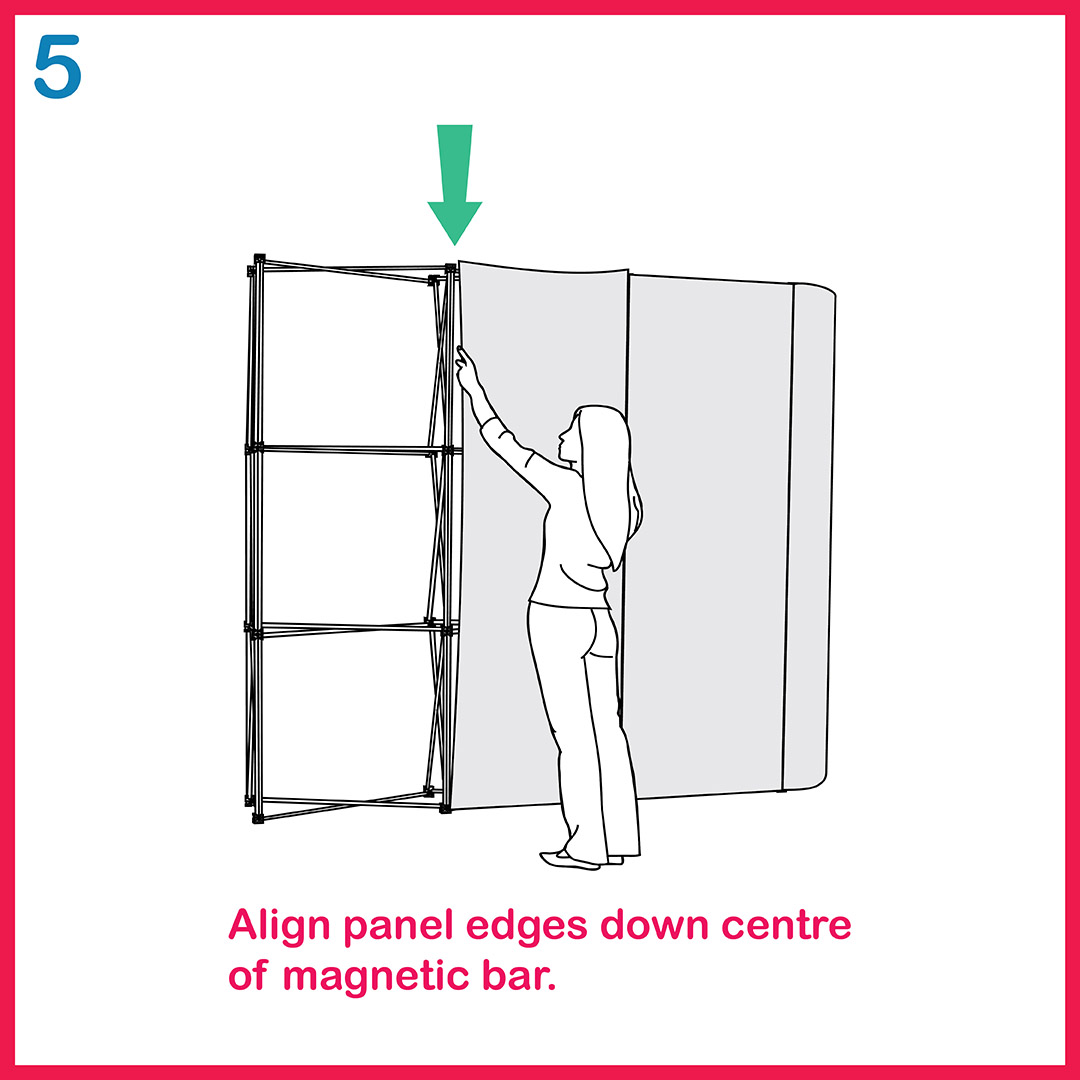 5

Align panel edges down centre of magnetic bar.