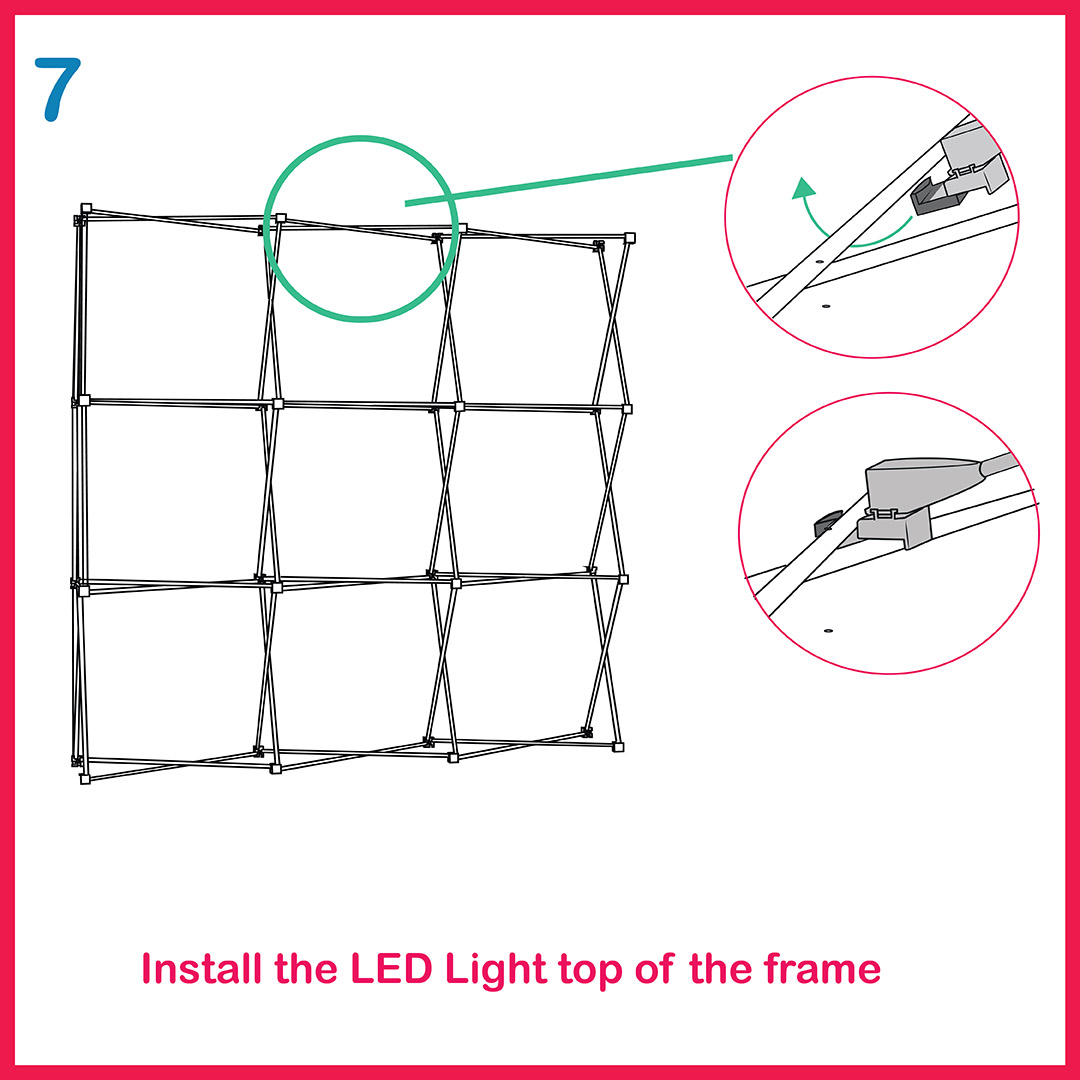 7

Install the LED Light top of the frame