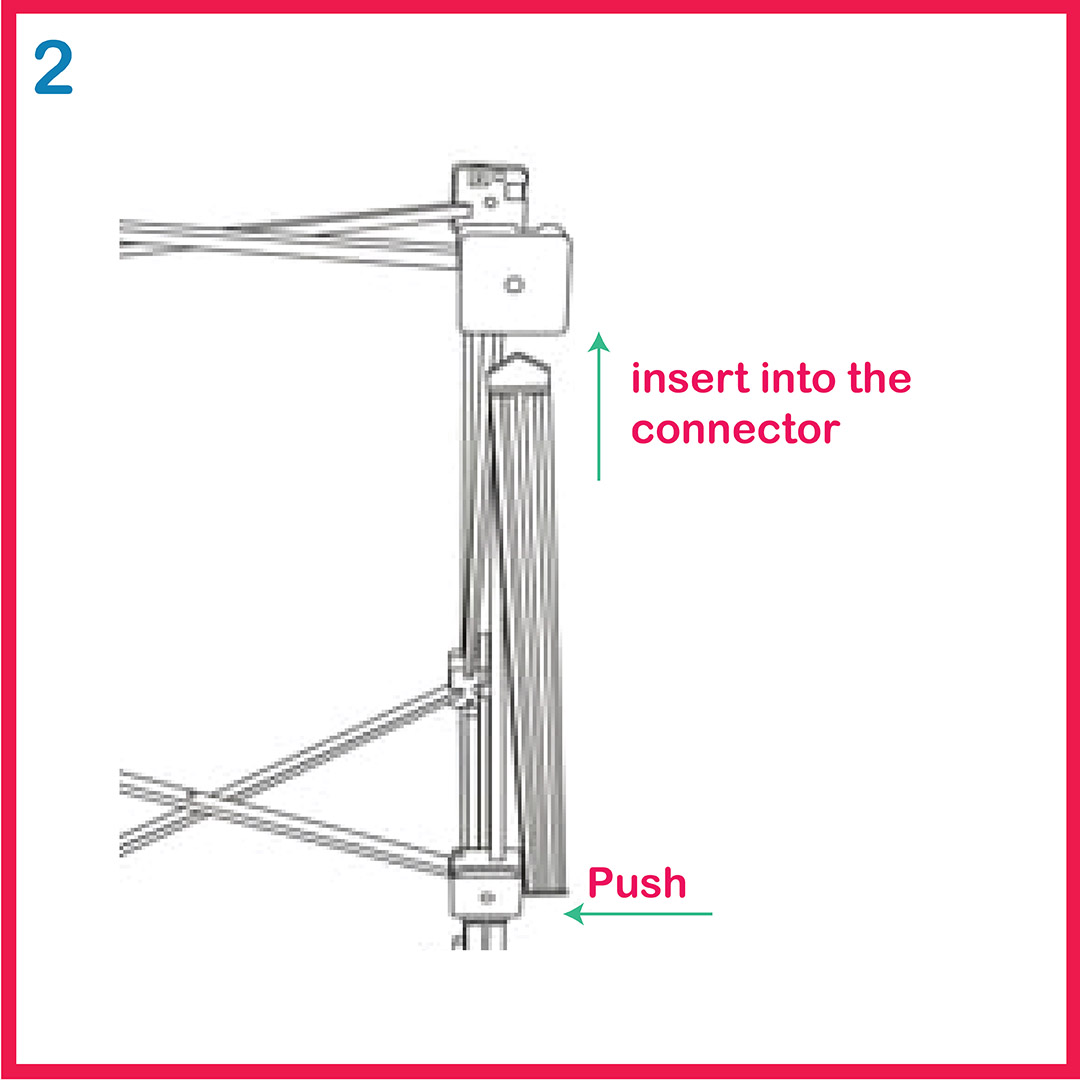 2

insert into the connector

Push