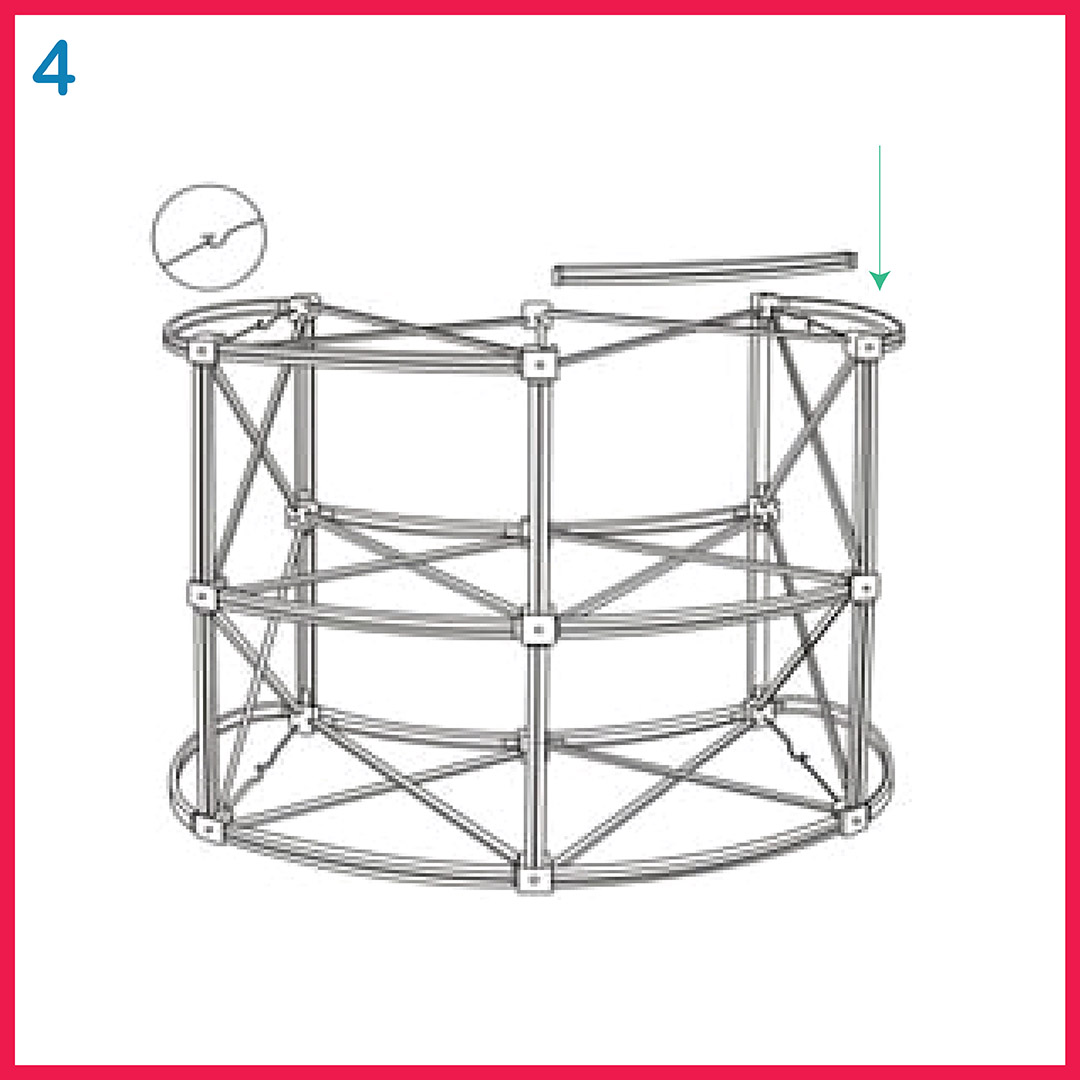 4