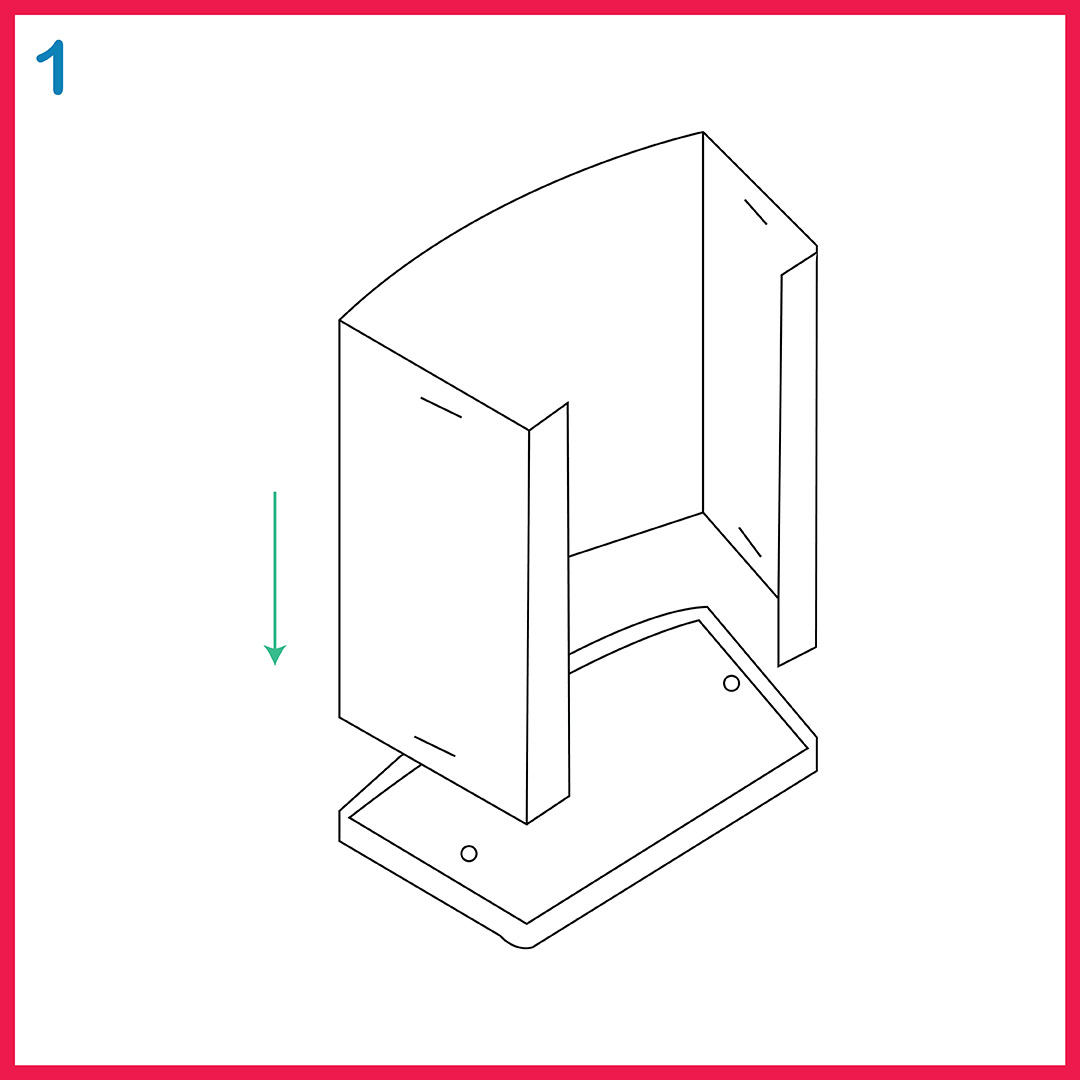 1