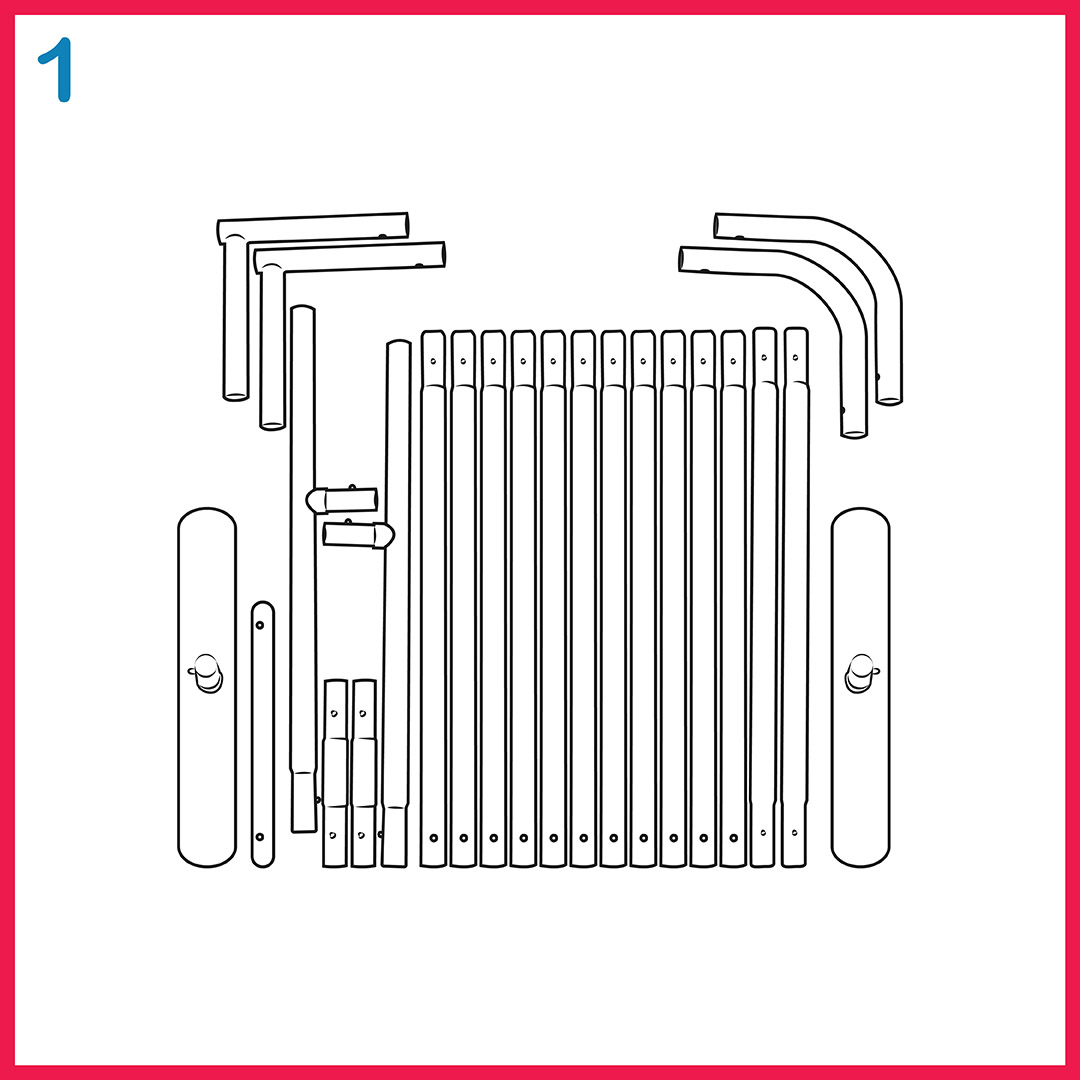 1