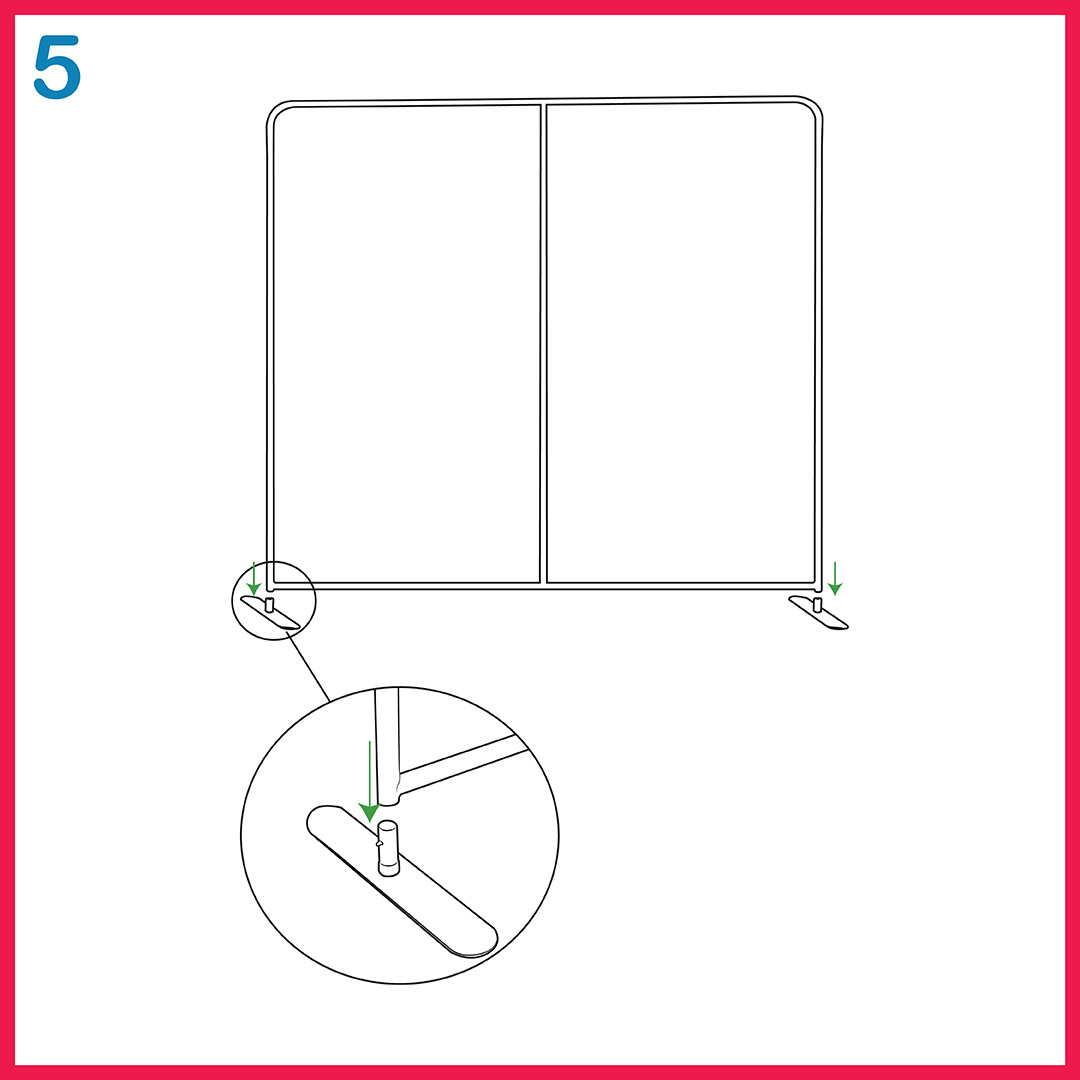 5