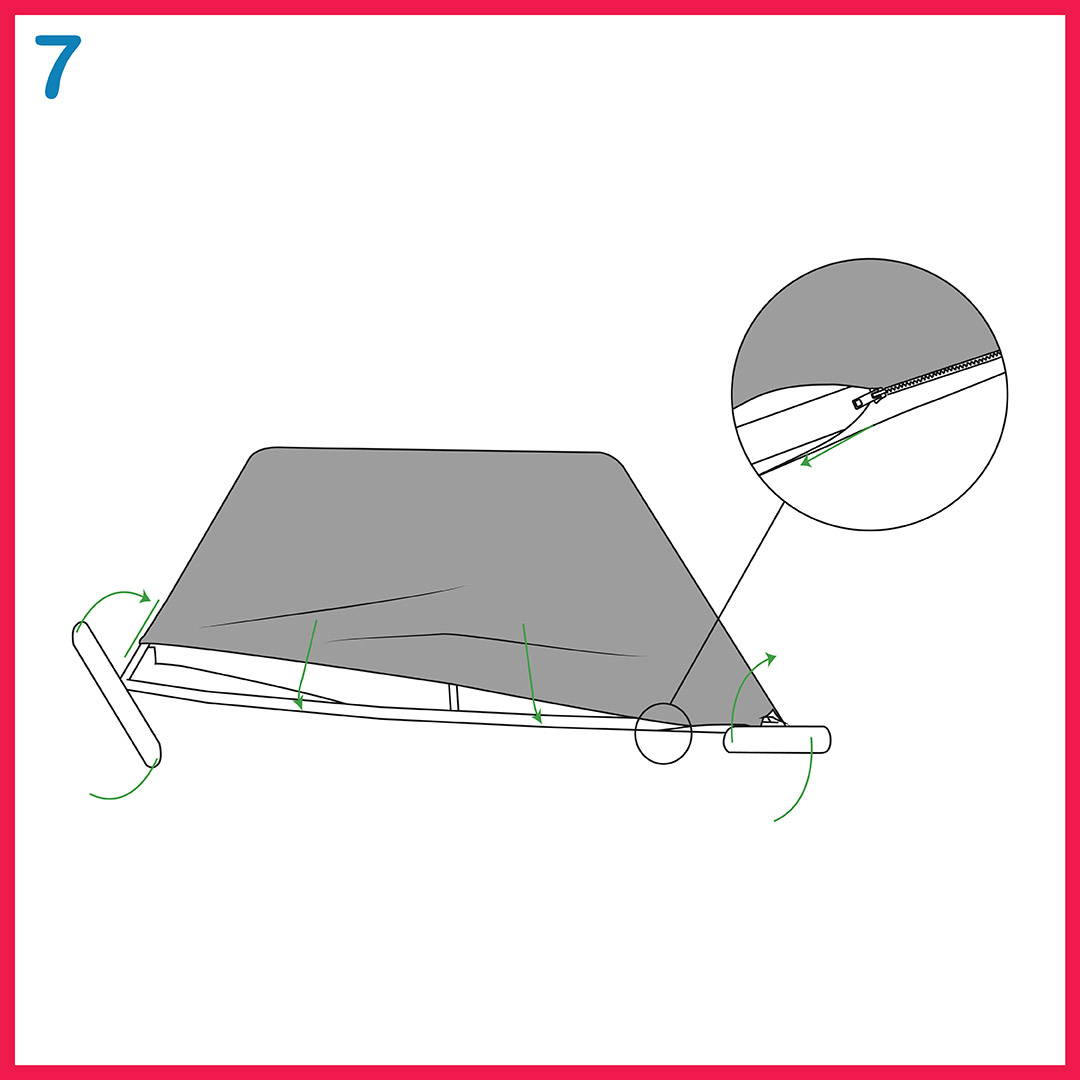 7