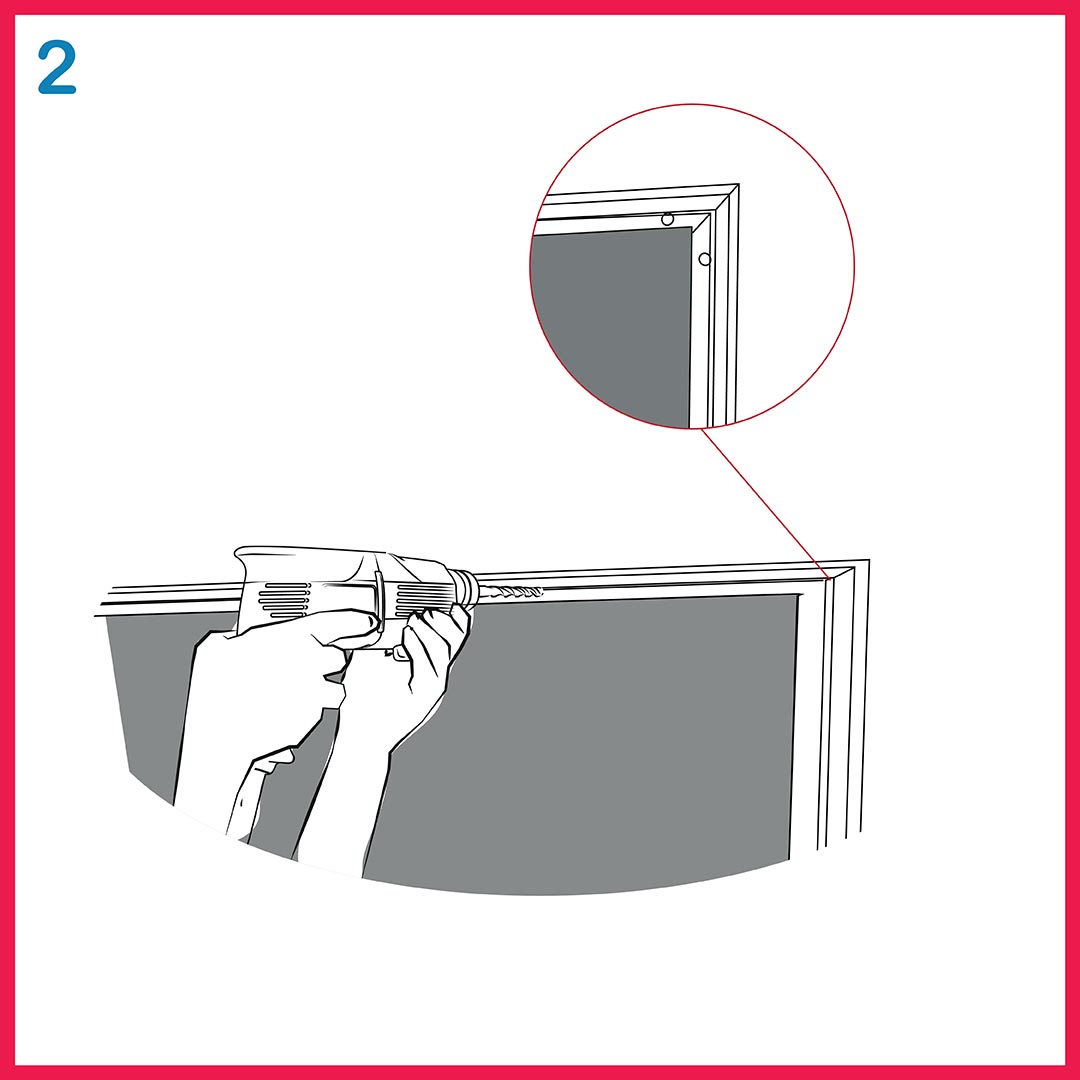 2