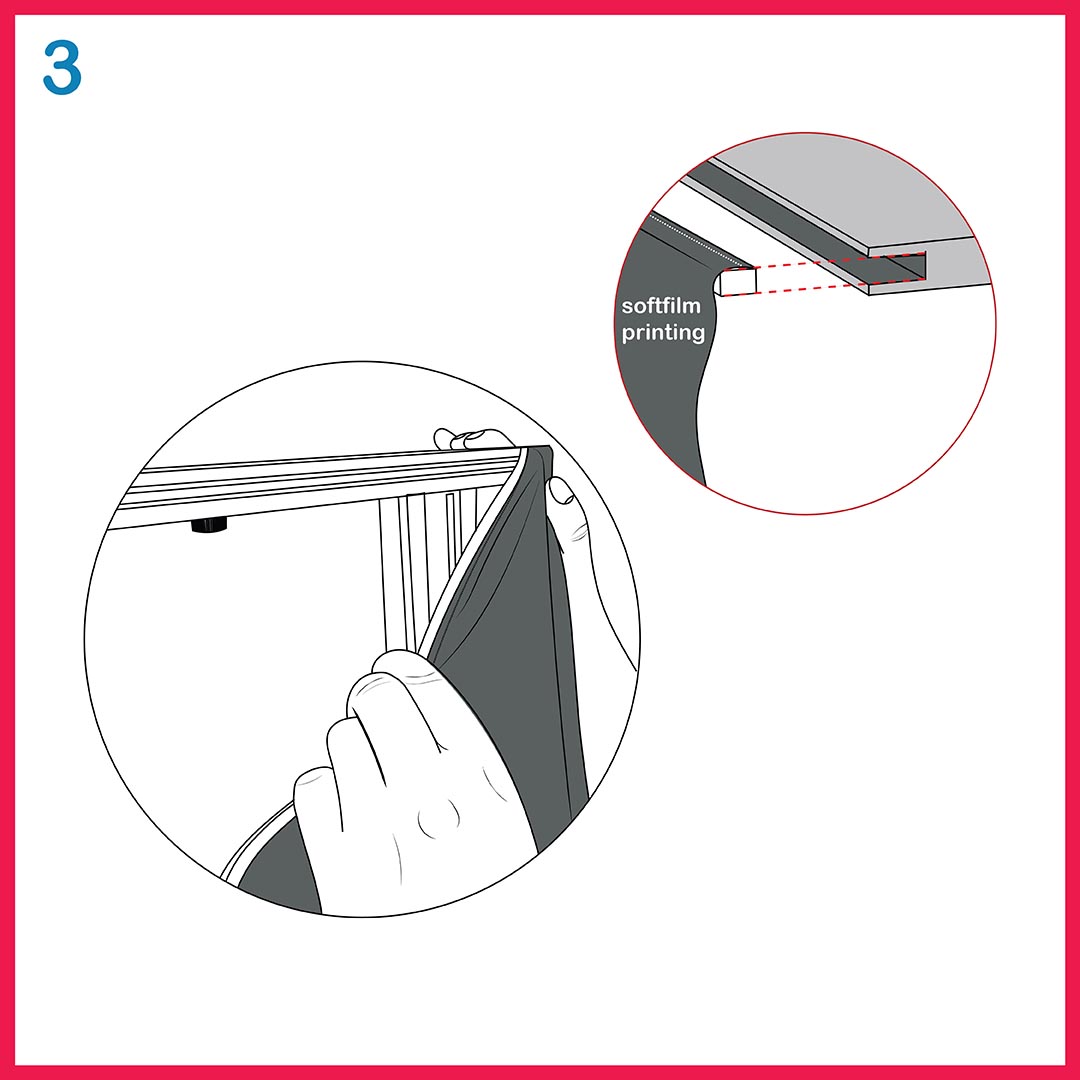 3

softfilm printing