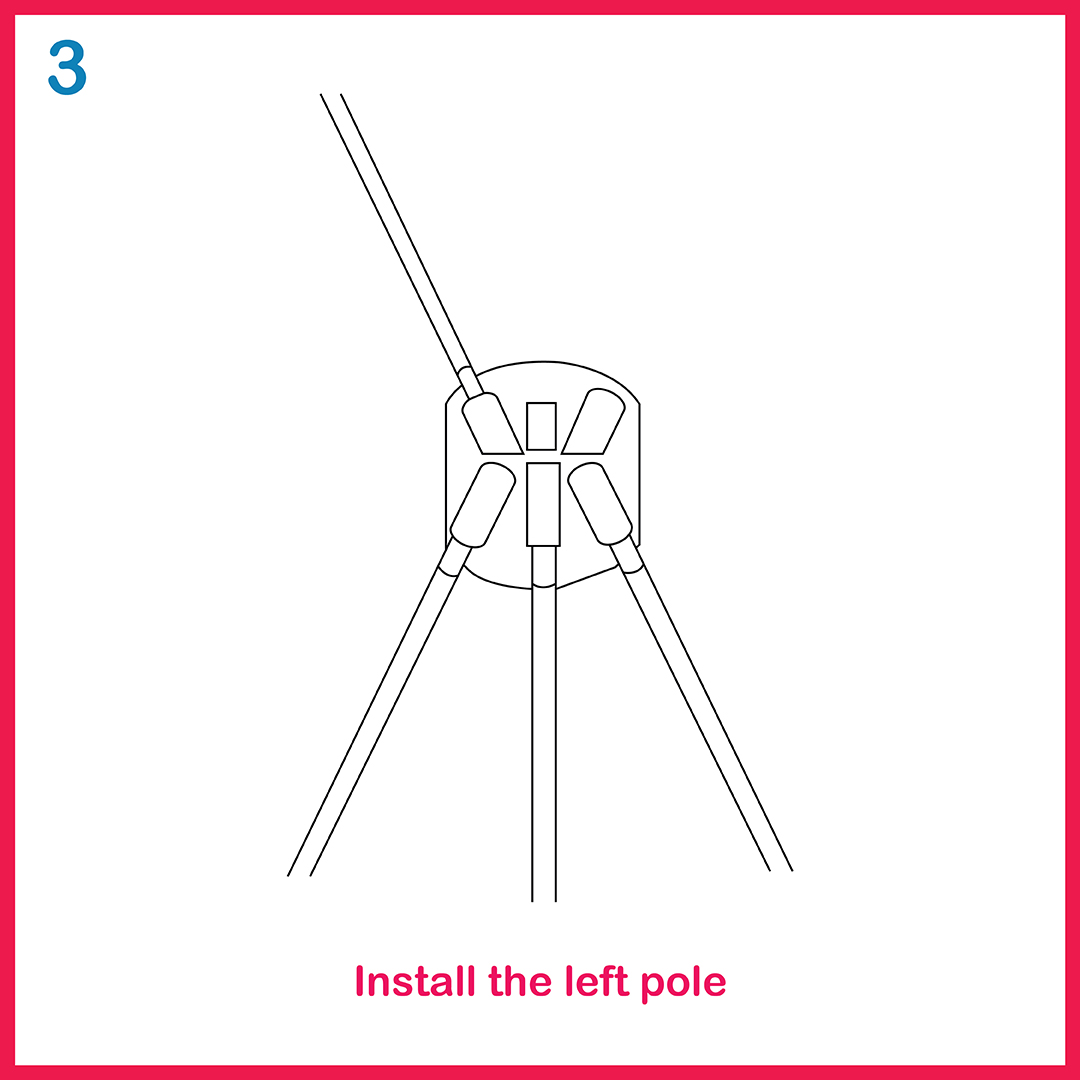 3

Install the left pole