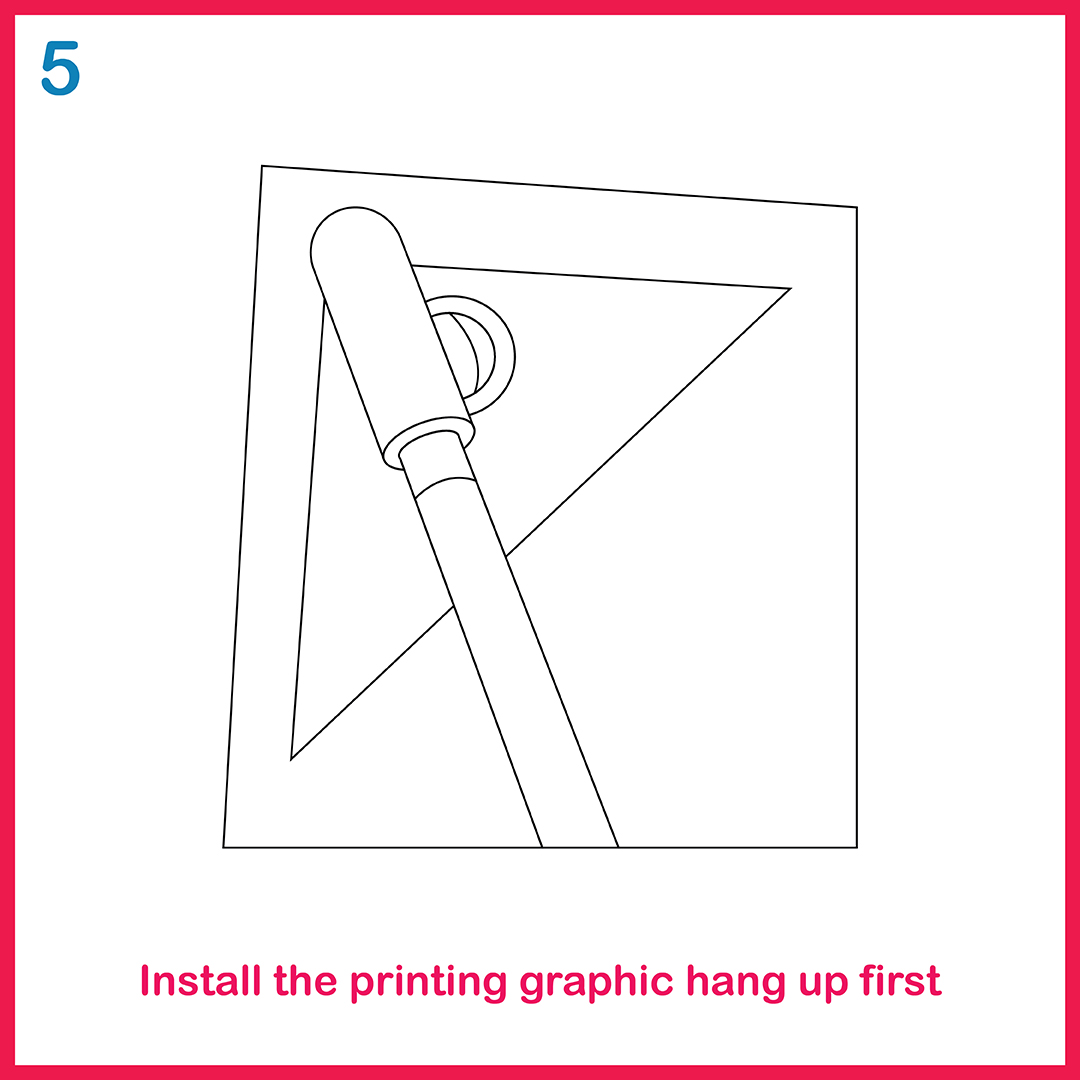 5

Install the printing graphic hang up first